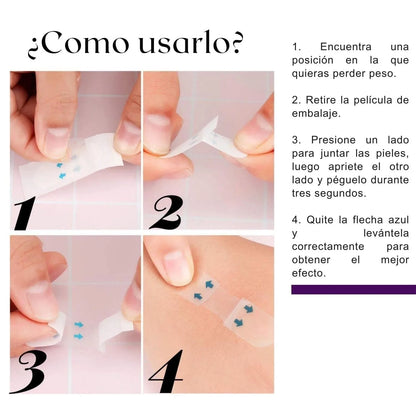 ¿Como usarlo?

1

2

3

4

1. Encuentra una posición en la que quieras perder peso.

2. Retire la película de embalaje.

3. Presione un lado para juntar las pieles, luego apriete el otro lado y péguelo durante tres segundos.

4. Quite la flecha azul y levántela correctamente para obtener el mejor efecto.